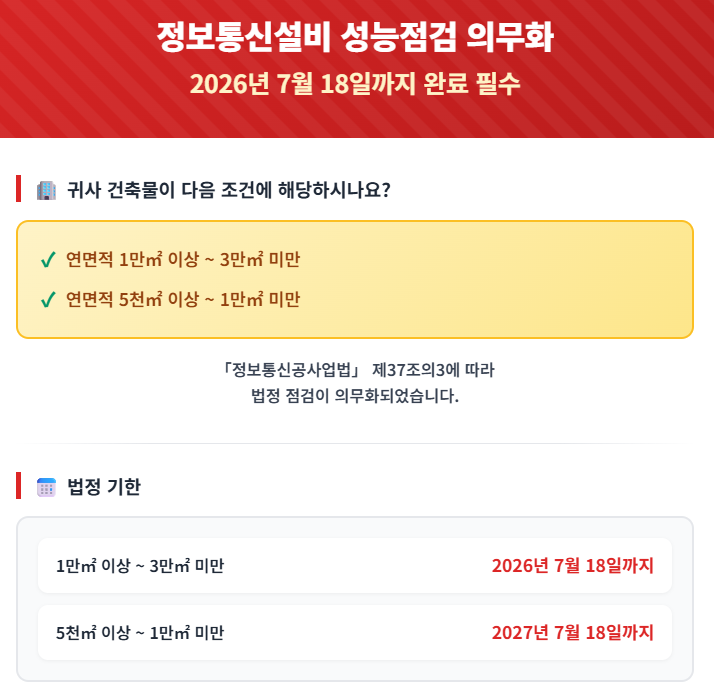 정보통신설비 성능점검 의무화
2026년 7월 18일까지 완료 필수

귀사 건축물이 다음 조건에 해당하시나요?

✓ 연면적 1만㎡ 이상 ~ 3만㎡ 미만
✓ 연면적 5천㎡ 이상 ~ 1만㎡ 미만

「정보통신공사업법」 제37조의3에 따라 법정 점검이 의무화되었습니다.

법정 기한

1만㎡ 이상 ~ 3만㎡ 미만 2026년 7월 18일까지

5천㎡ 이상 ~ 1만㎡ 미만 2027년 7월 18일까지